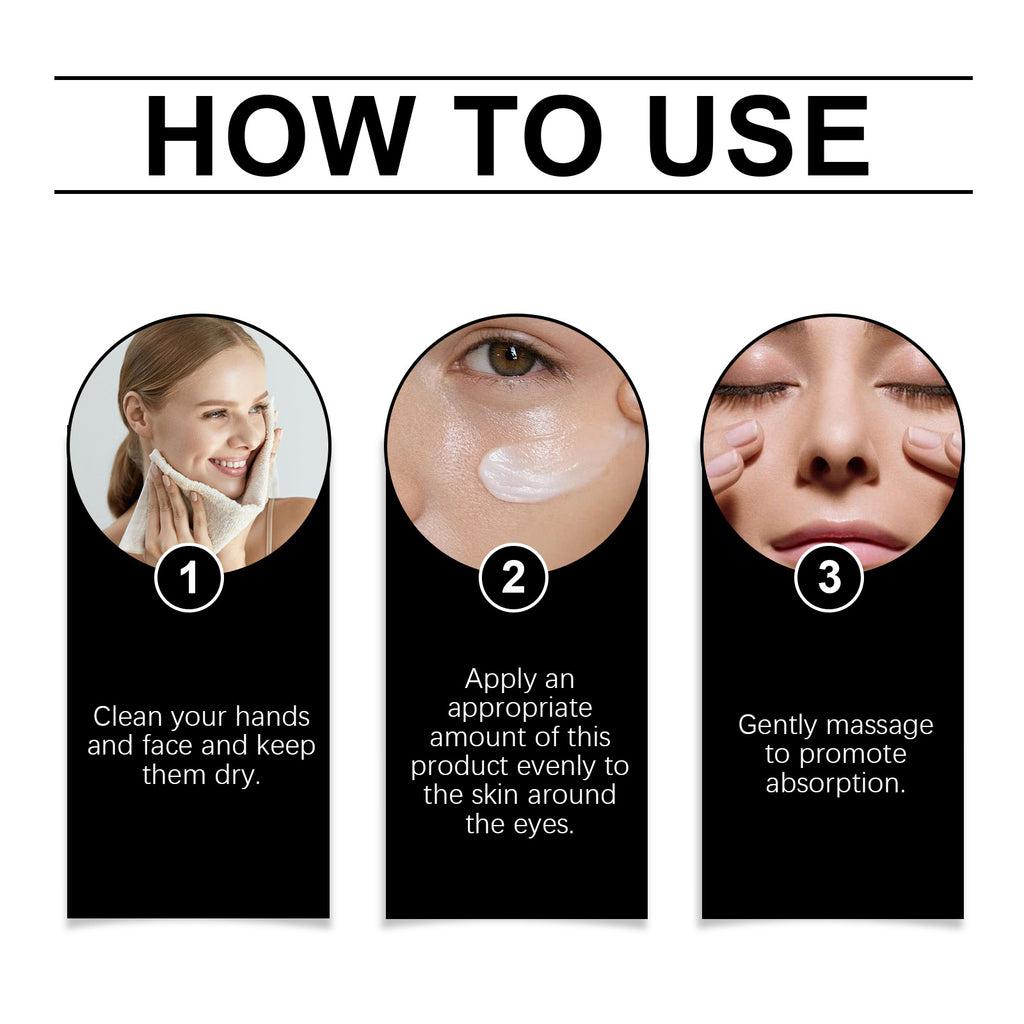 HOW TO USE

1

Clean your hands and face and keep them dry.

2

Apply an appropriate amount of this product evenly to the skin around the eyes.

3

Gently massage to promote absorption.